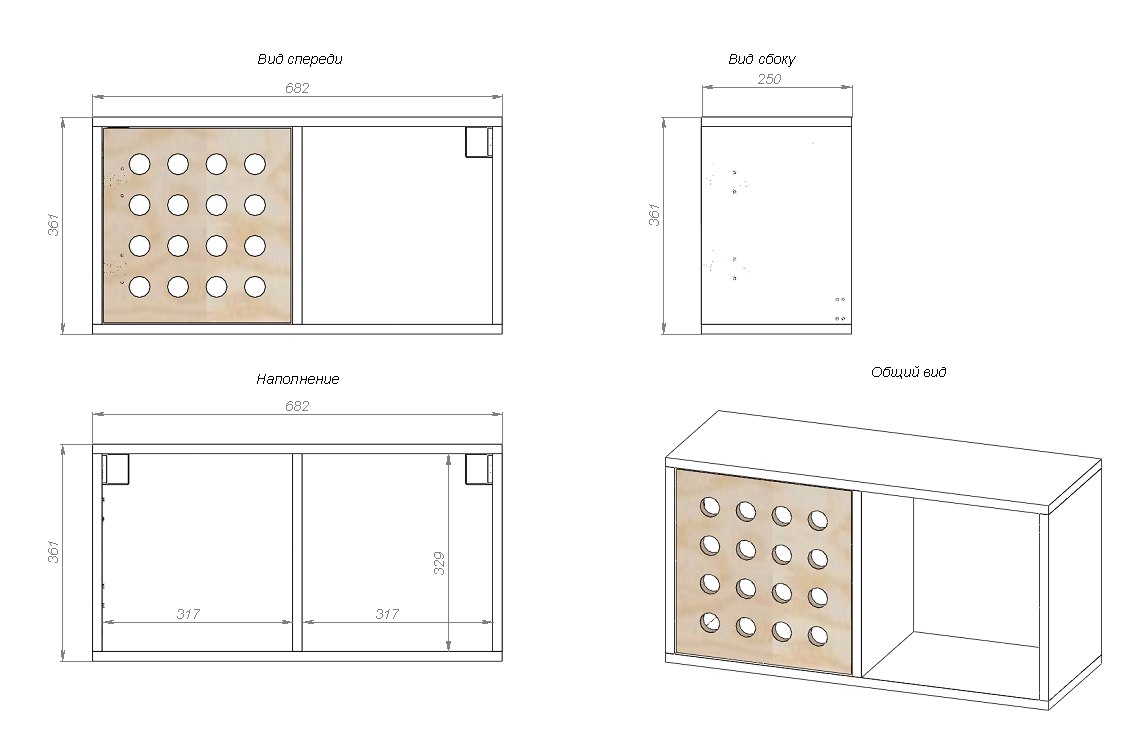 Вид спереди

682

361

Вид сбоку

250

361

Наполнение

682

361

329

317

317

Общий вид