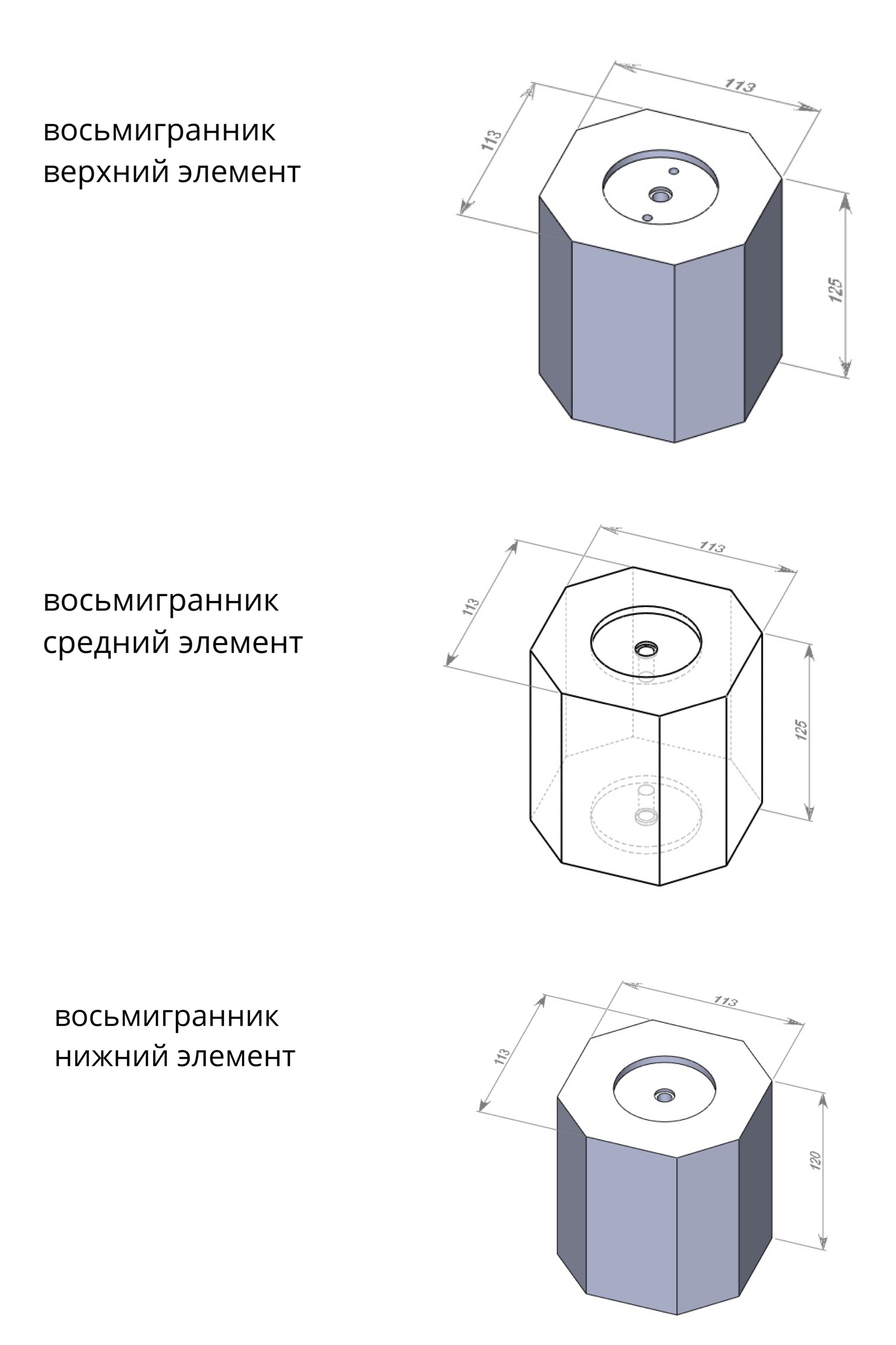 восьмигранник
верхний элемент

113

113

125

восьмигранник
средний элемент

113

113

125

восьмигранник
нижний элемент

113

113

120