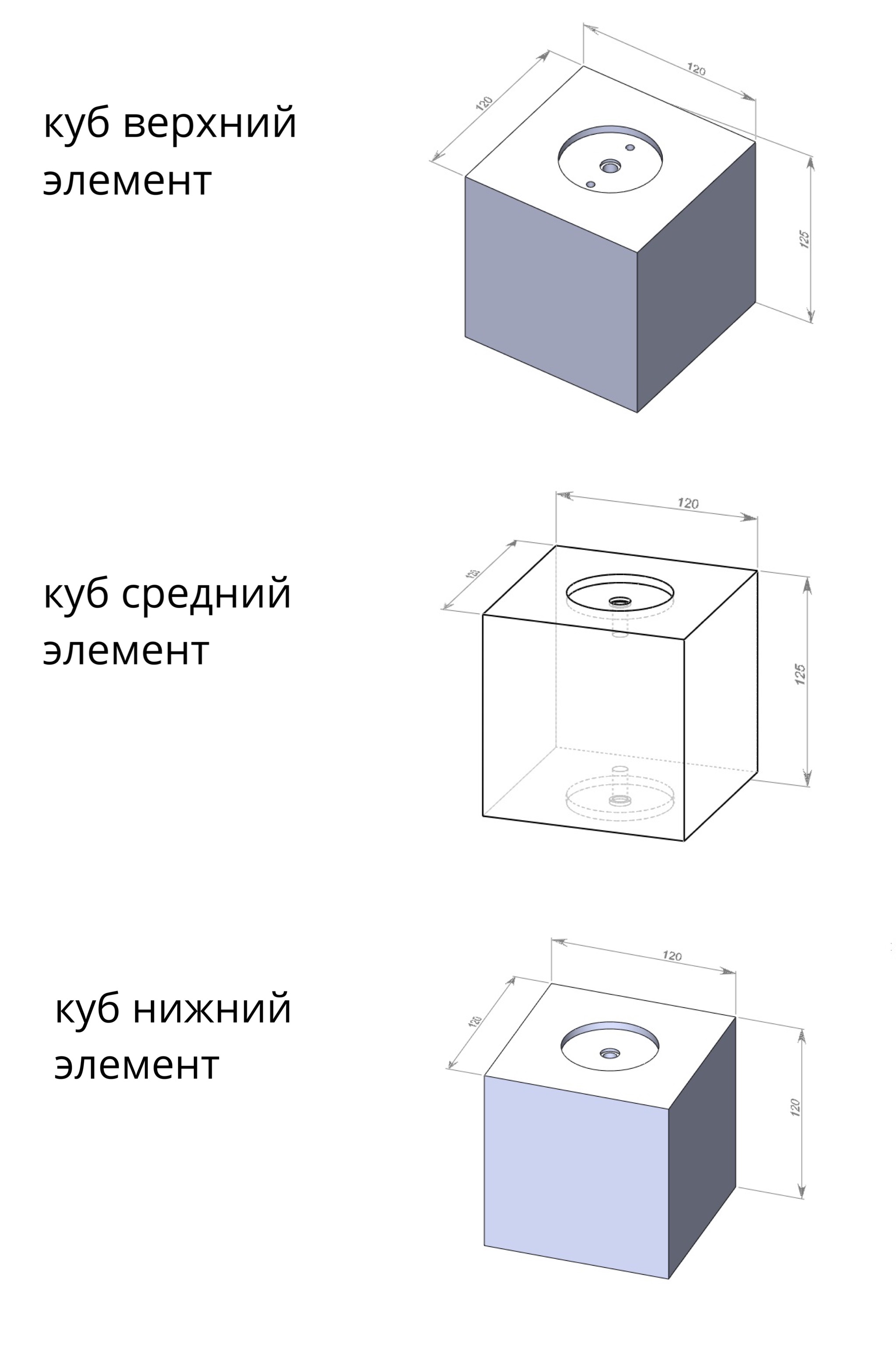 куб верхний элемент

120

120

125

куб средний элемент

120

120

125

куб нижний элемент

120

120

120