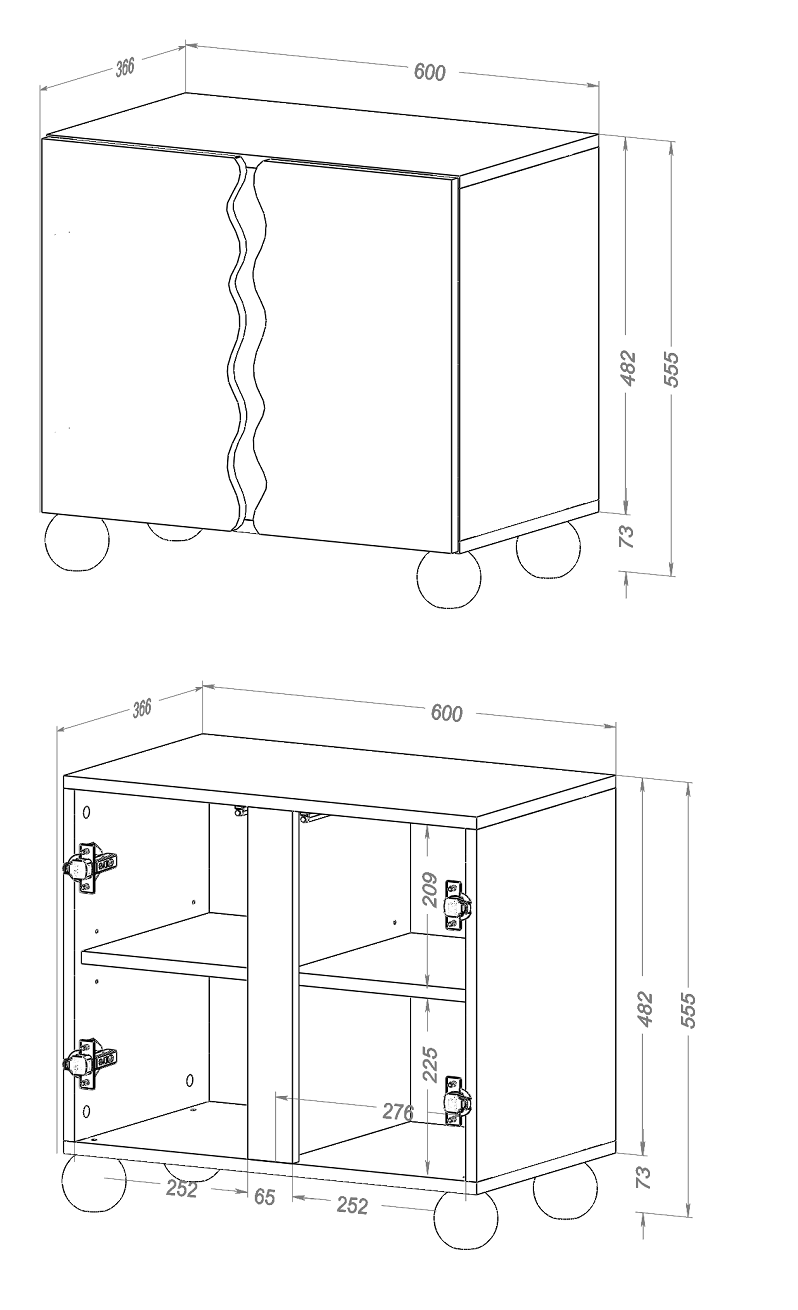 366
600
482
555
73

366
600
209
225
276
482
555
73
252
65
252