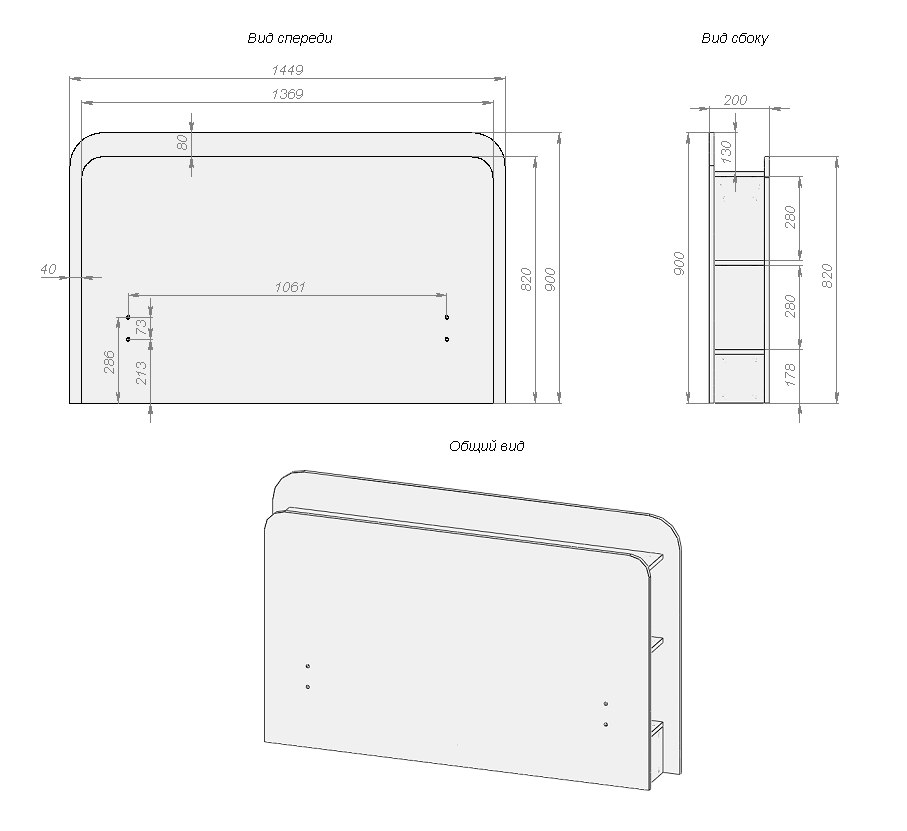 Вид спереди

1449
1369
80
40
1061
73
286
213
820
900

Вид сбоку

200
130
280
280
178
900
820

Общий вид